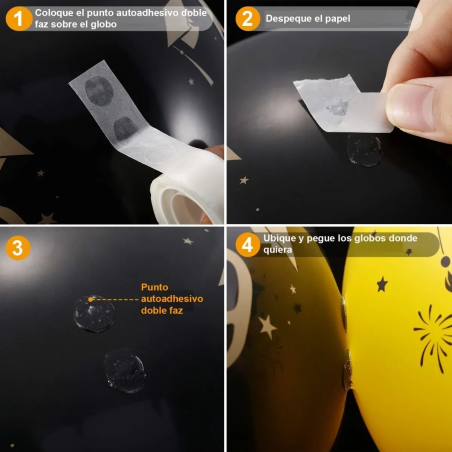 1 Coloque el punto autoadhesivo doble faz sobre el globo

2 Despeque el papel

3

Punto autoadhesivo doble faz

4 Ubique y pegue los globos donde quiera