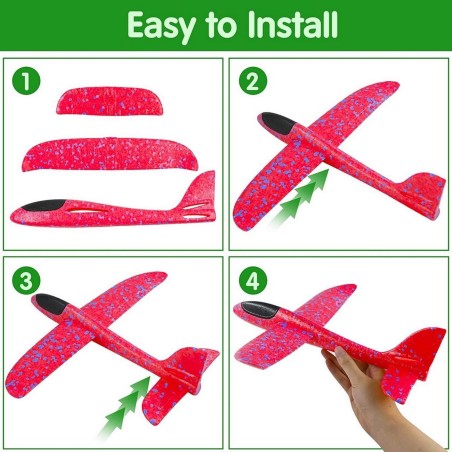 Easy to Install

1

2

3

4