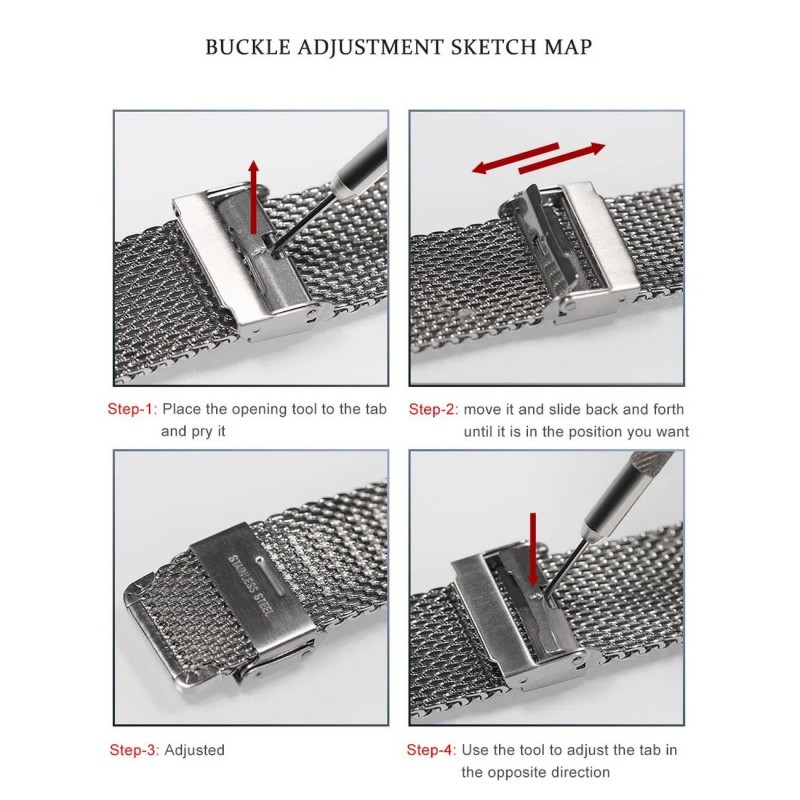 BUCKLE ADJUSTMENT SKETCH MAP

Step-1: Place the opening tool to the tab and pry it

Step-2: move it and slide back and forth until it is in the position you want

STAINLESS STEEL

Step-3: Adjusted

Step-4: Use the tool to adjust the tab in the opposite direction