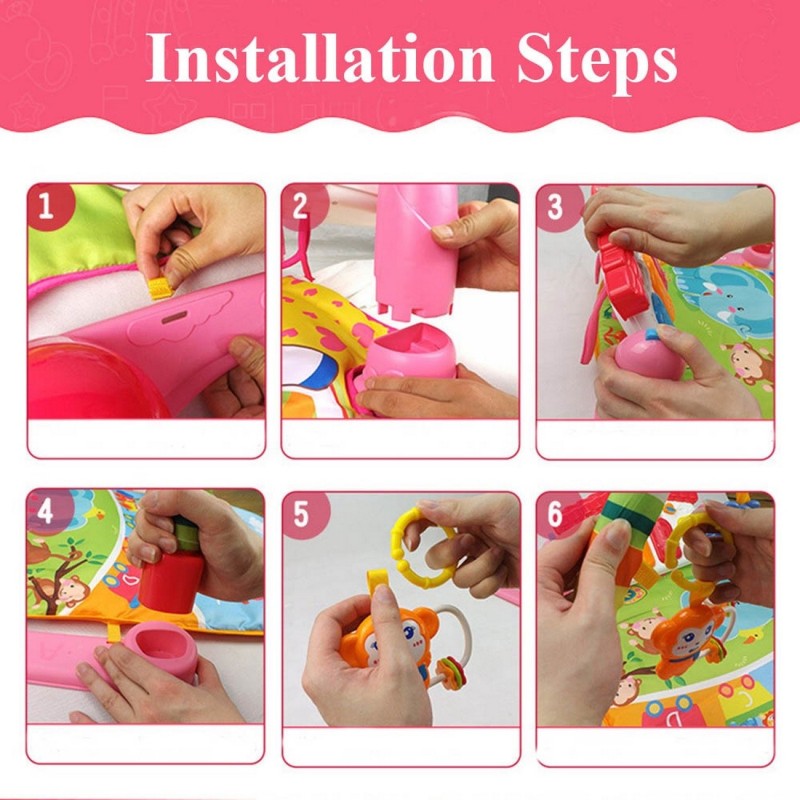 Installation Steps

1

2

3

4

5

6