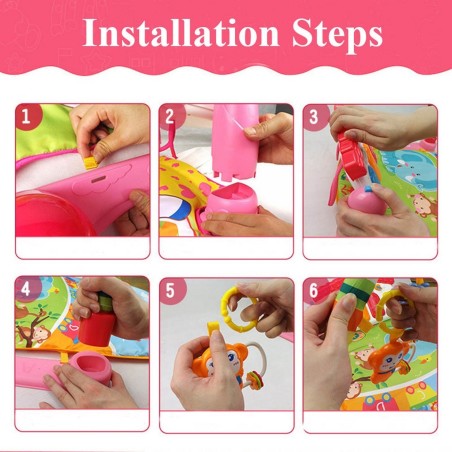 Installation Steps

1

2

3

4

5

6