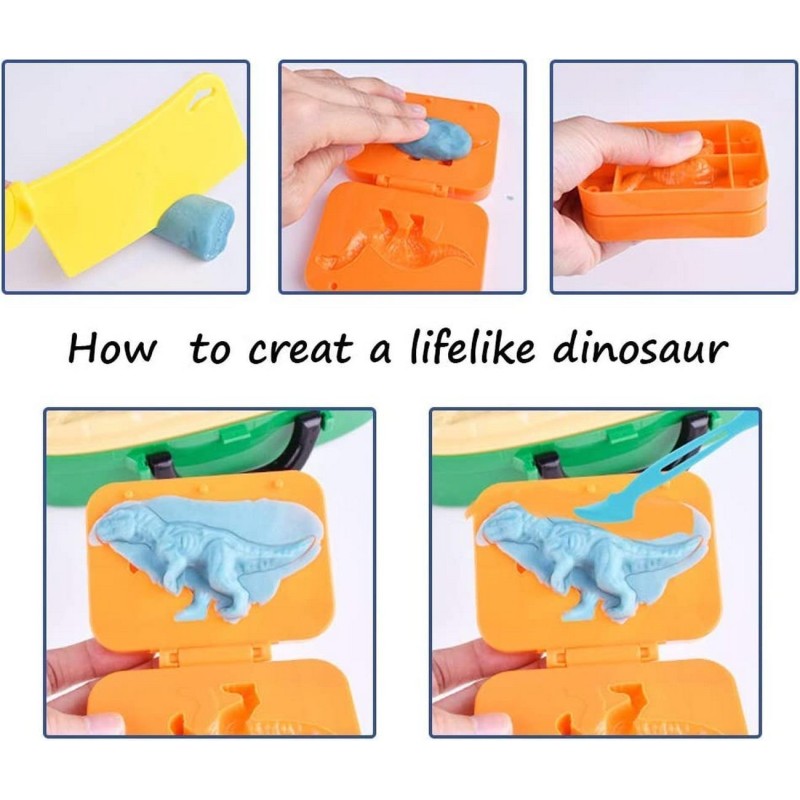 How to creat a lifelike dinosaur