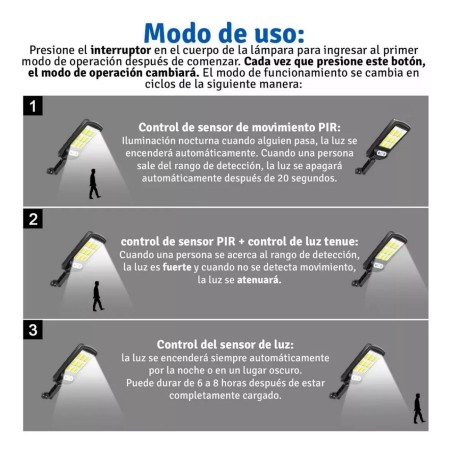 Modo de uso:
Presione el interruptor en el cuerpo de la lámpara para ingresar al primer modo de operación después de comenzar. Cada vez que presione este botón, el modo de operación cambiará. El modo de funcionamiento se cambia en ciclos de la siguiente manera:

1

Control de sensor de movimiento PIR:
Iluminación nocturna cuando alguien pasa, la luz se encenderá automáticamente. Cuando una persona sale del rango de detección, la luz se apagará automáticamente después de 20 segundos.

2

control de sensor PIR + control de luz tenue:
Cuando una persona se acerca al rango de detección, la luz es fuerte y cuando no se detecta movimiento, la luz se atenuará.

3

Control del sensor de luz:
la luz se encenderá siempre automáticamente por la noche o en un lugar oscuro.
Puede durar de 6 a 8 horas después de estar completamente cargado.