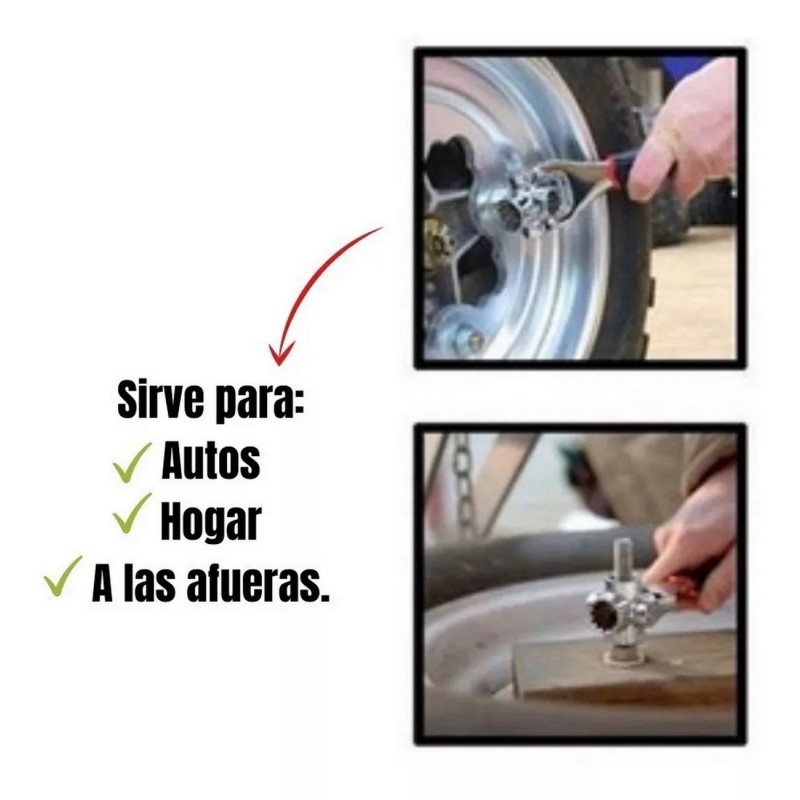 Sirve para:
✓ Autos
✓ Hogar
✓ A las afueras.