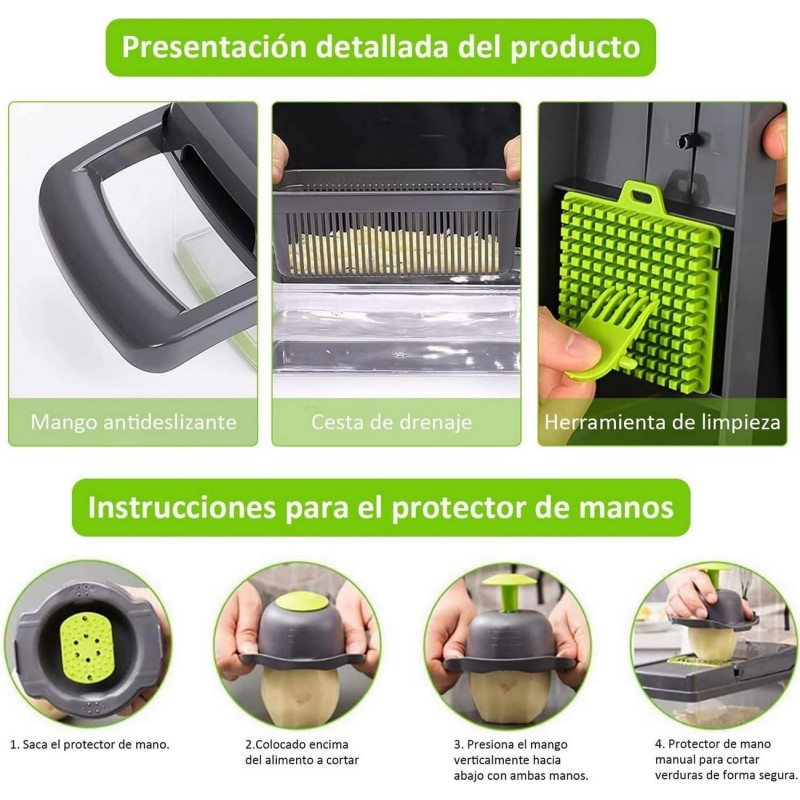 Presentación detallada del producto

Mango antideslizante

Cesta de drenaje

Herramienta de limpieza

Instrucciones para el protector de manos

1. Saca el protector de mano.

2.Colocado encima del alimento a cortar

3. Presiona el mango verticalmente hacia abajo con ambas manos.

4. Protector de mano manual para cortar verduras de forma segura.