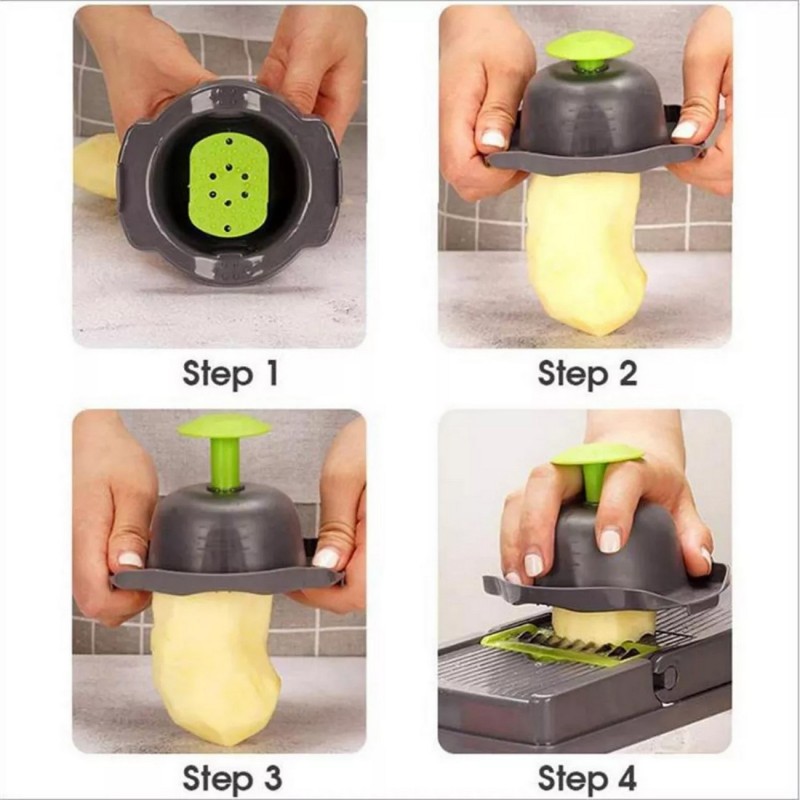 Step 1

Step 2

Step 3

Step 4