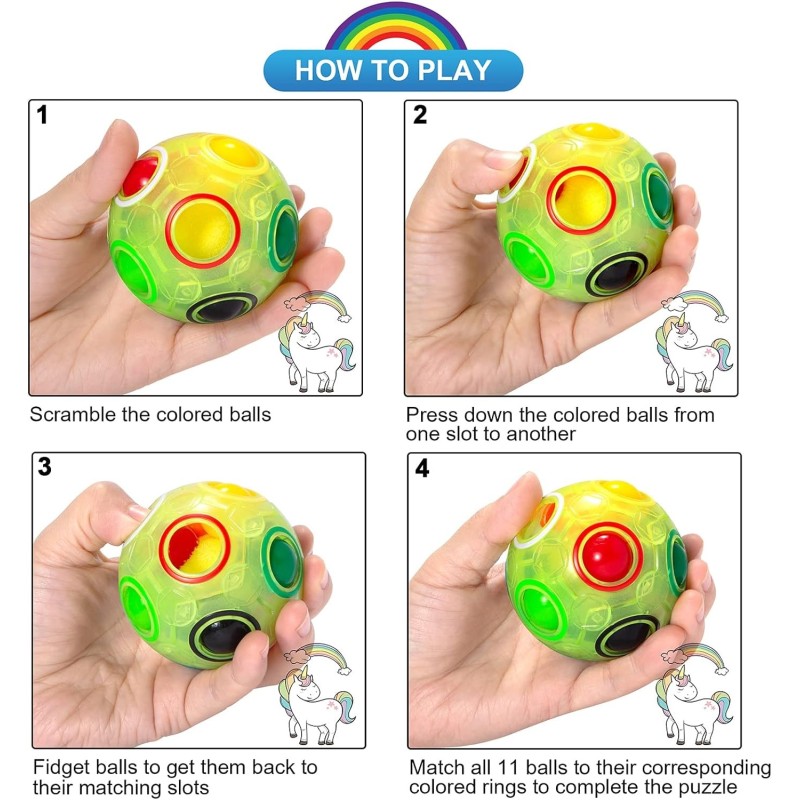 HOW TO PLAY

1

Scramble the colored balls

2

Press down the colored balls from one slot to another

3

Fidget balls to get them back to their matching slots

4

Match all 11 balls to their corresponding colored rings to complete the puzzle