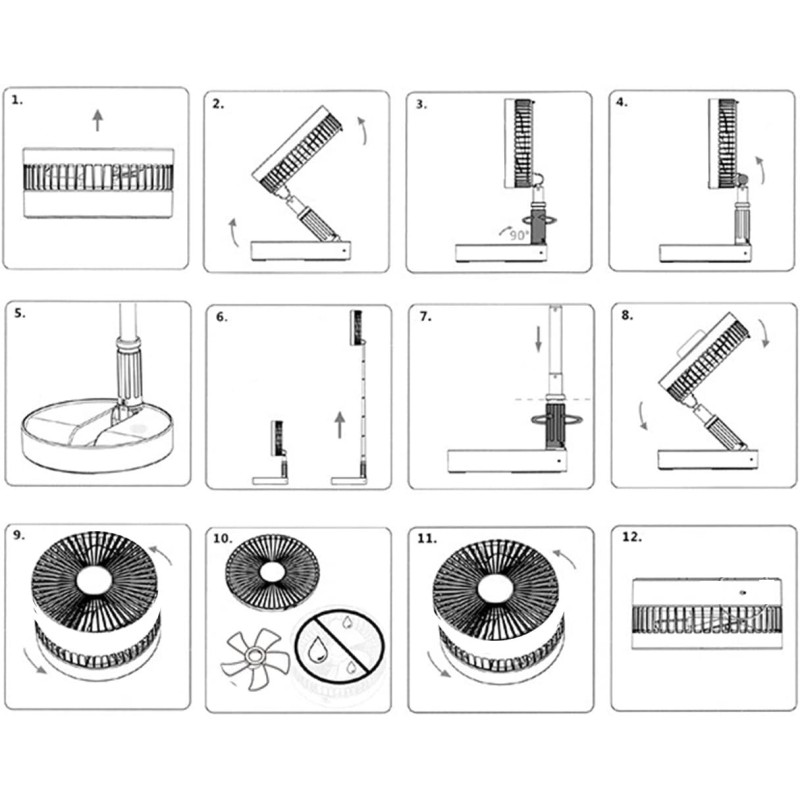 1.

2.

3.

90°

4.

5.

6.

7.

8.

9.

10.

11.

12.