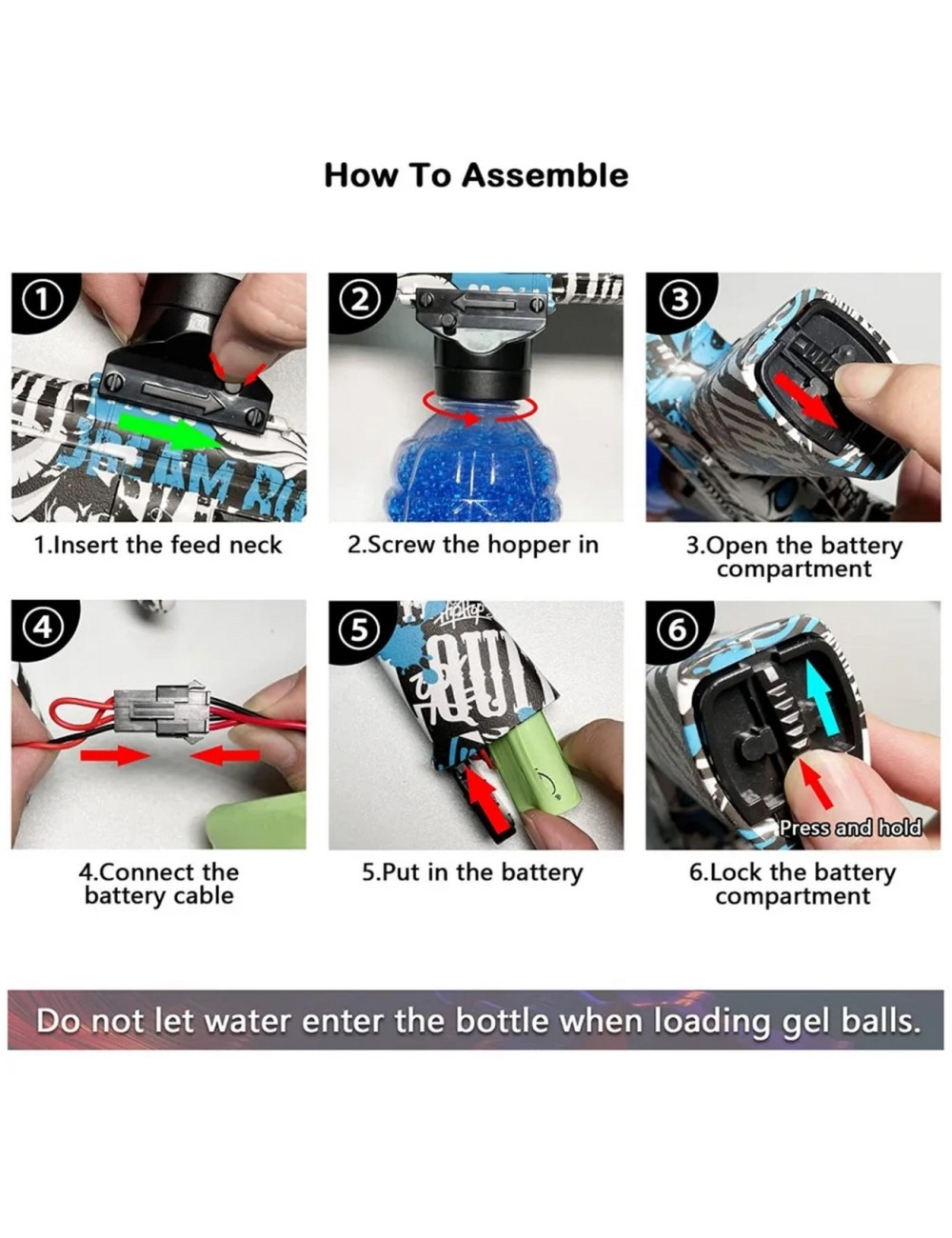 How To Assemble

①

1.Insert the feed neck

②

2.Screw the hopper in

③

3.Open the battery compartment

④

4.Connect the battery cable

⑤

5.Put in the battery

⑥

Press and hold

6.Lock the battery compartment

Do not let water enter the bottle when loading gel balls.