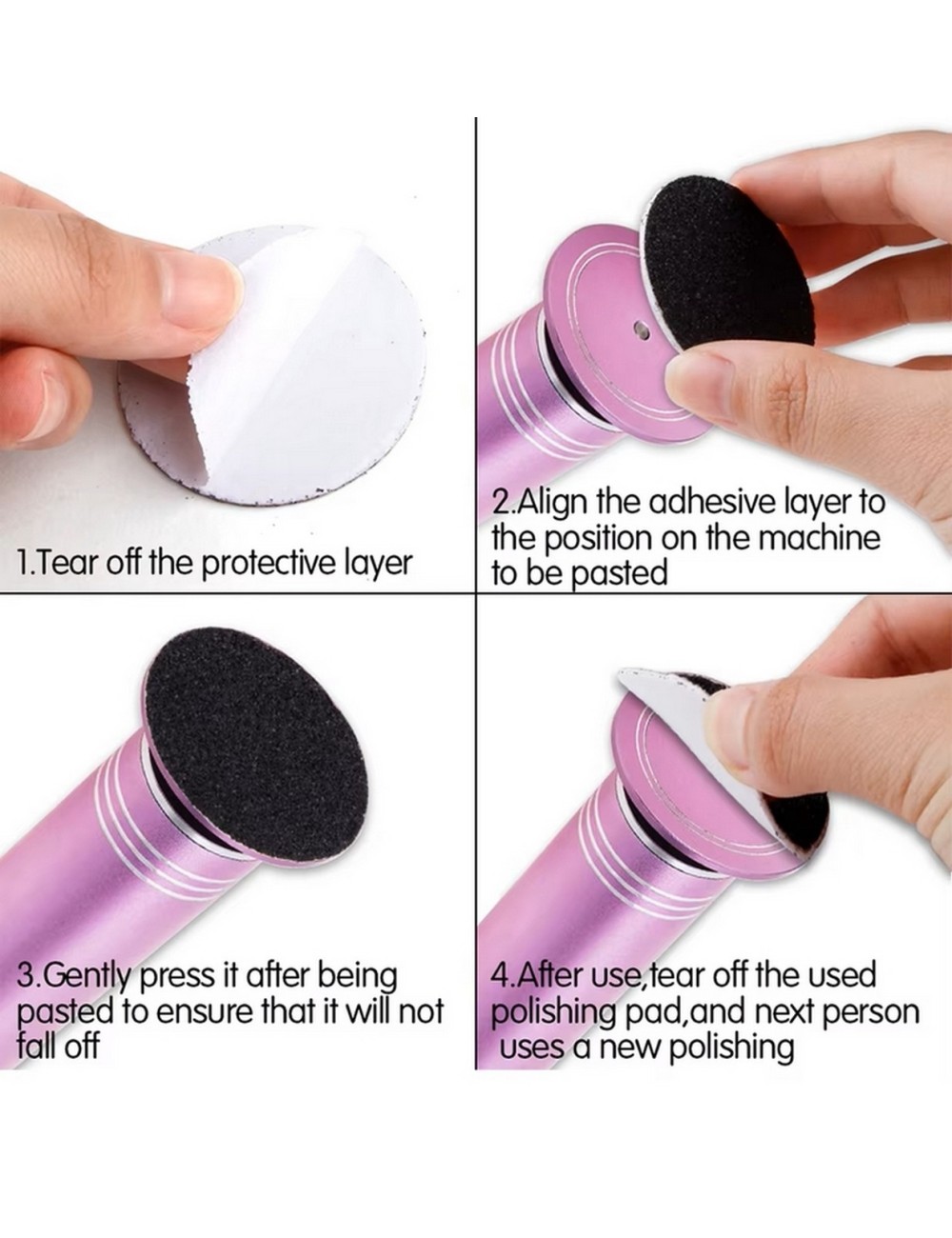 1.Tear off the protective layer

2.Align the adhesive layer to the position on the machine to be pasted

3.Gently press it after being pasted to ensure that it will not fall off

4.After use,tear off the used polishing pad,and next person uses a new polishing