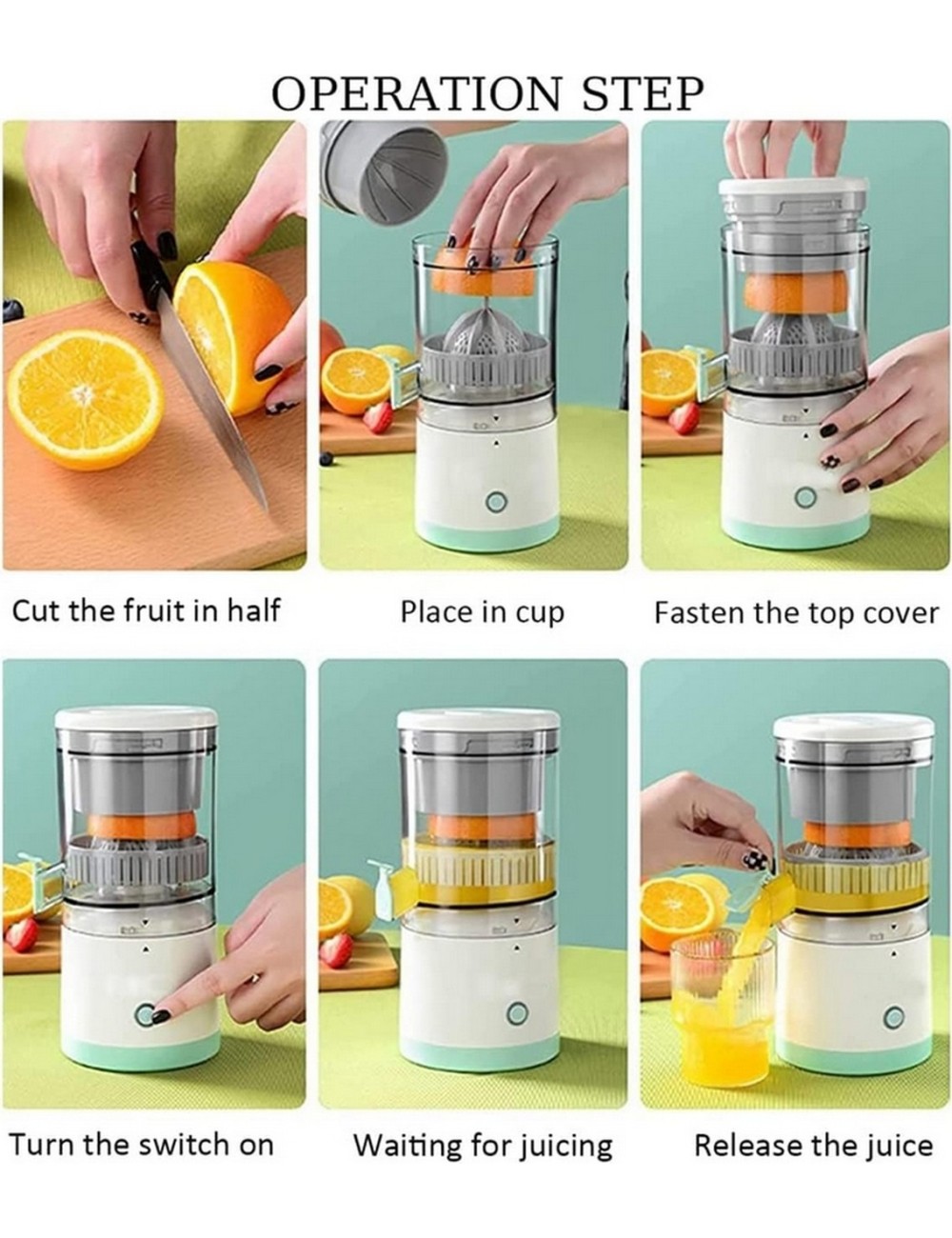 OPERATION STEP

Cut the fruit in half

Place in cup

Fasten the top cover

Turn the switch on

Waiting for juicing

Release the juice