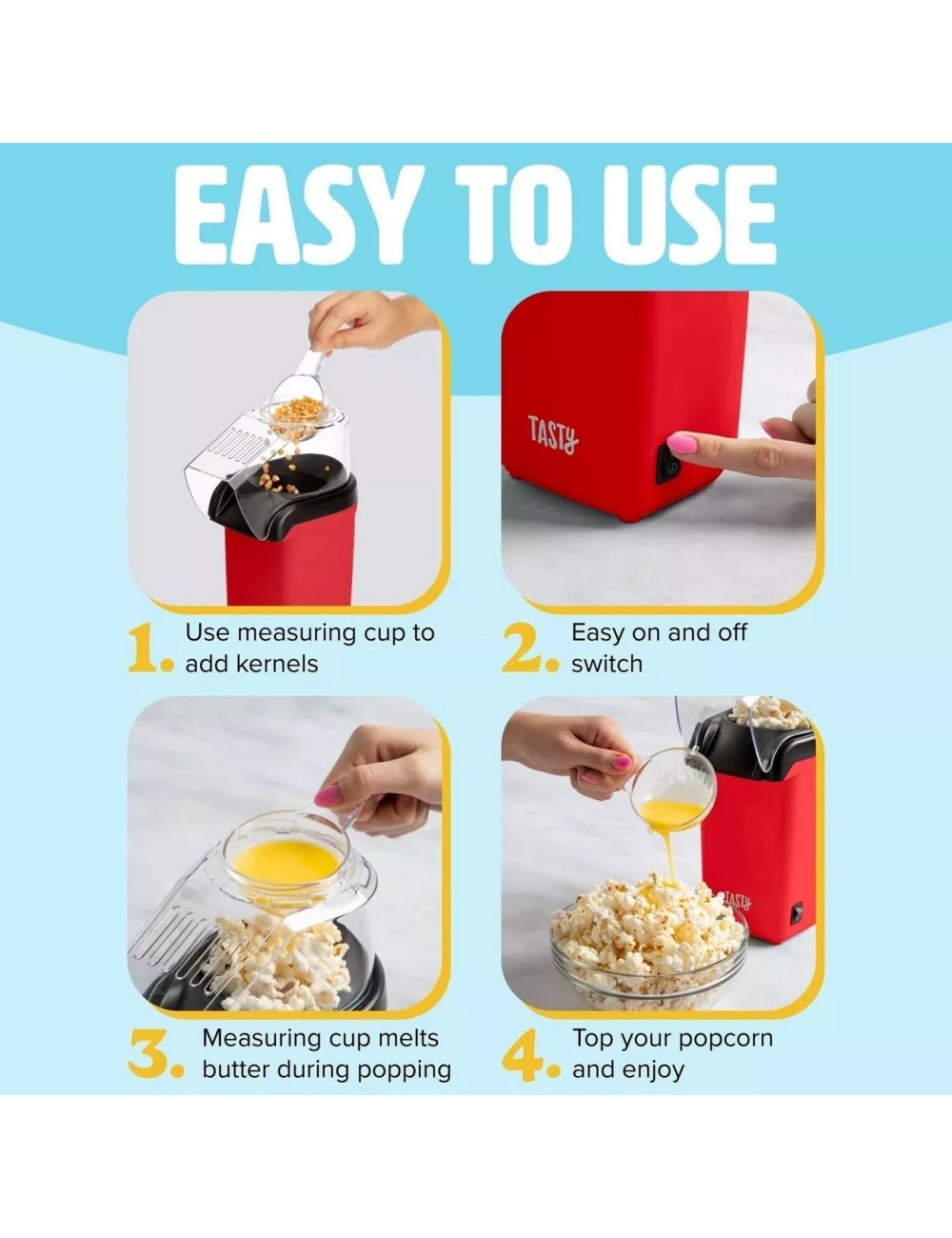 EASY TO USE

TASTY

1. Use measuring cup to add kernels

2. Easy on and off switch

3. Measuring cup melts butter during popping

TASTY

4. Top your popcorn and enjoy