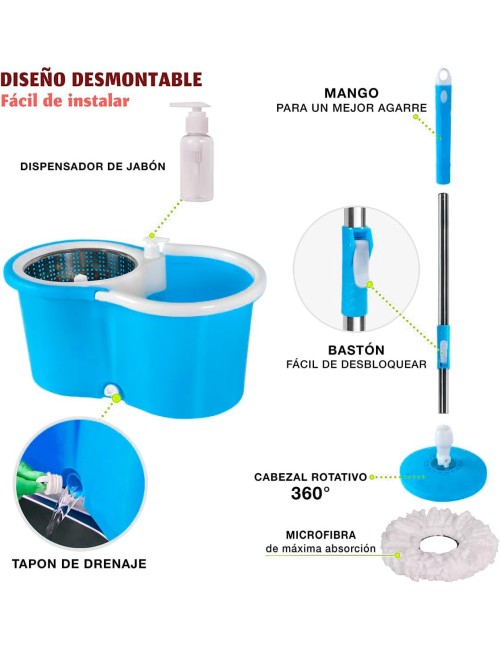 DISEÑO DESMONTABLE
Fácil de instalar

DISPENSADOR DE JABÓN

TAPON DE DRENAJE

MANGO
PARA UN MEJOR AGARRE

BASTÓN
FÁCIL DE DESBLOQUEAR

CABEZAL ROTATIVO
360°

MICROFIBRA
de máxima absorción