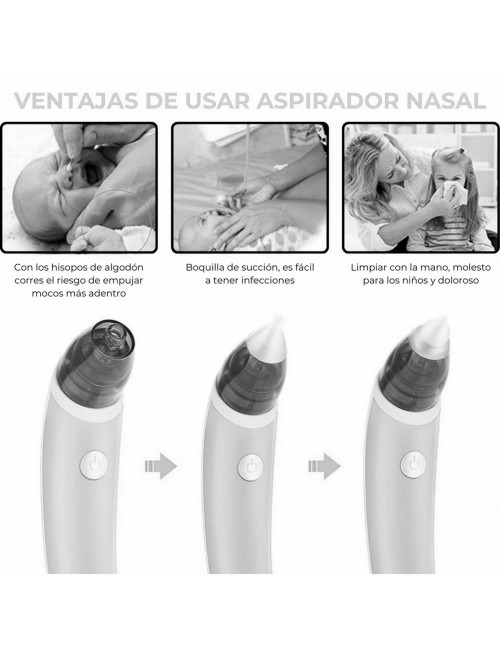 VENTAJAS DE USAR ASPIRADOR NASAL

Con los hisopos de algodón corres el riesgo de empujar mocos más adentro

Boquilla de succión, es fácil a tener infecciones

Limpiar con la mano, molesto para los niños y doloroso