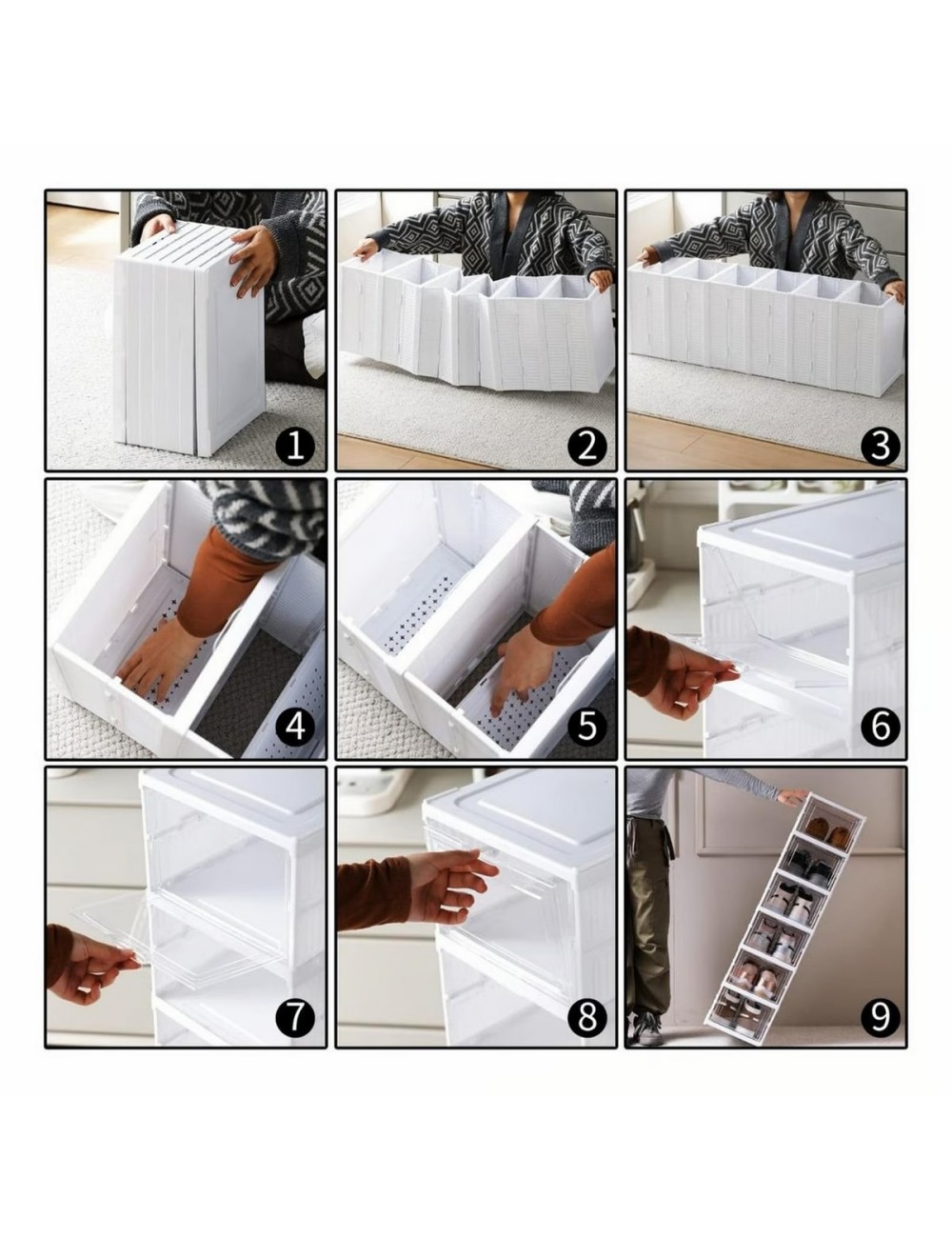 1
2
3
4
5
6
7
8
9