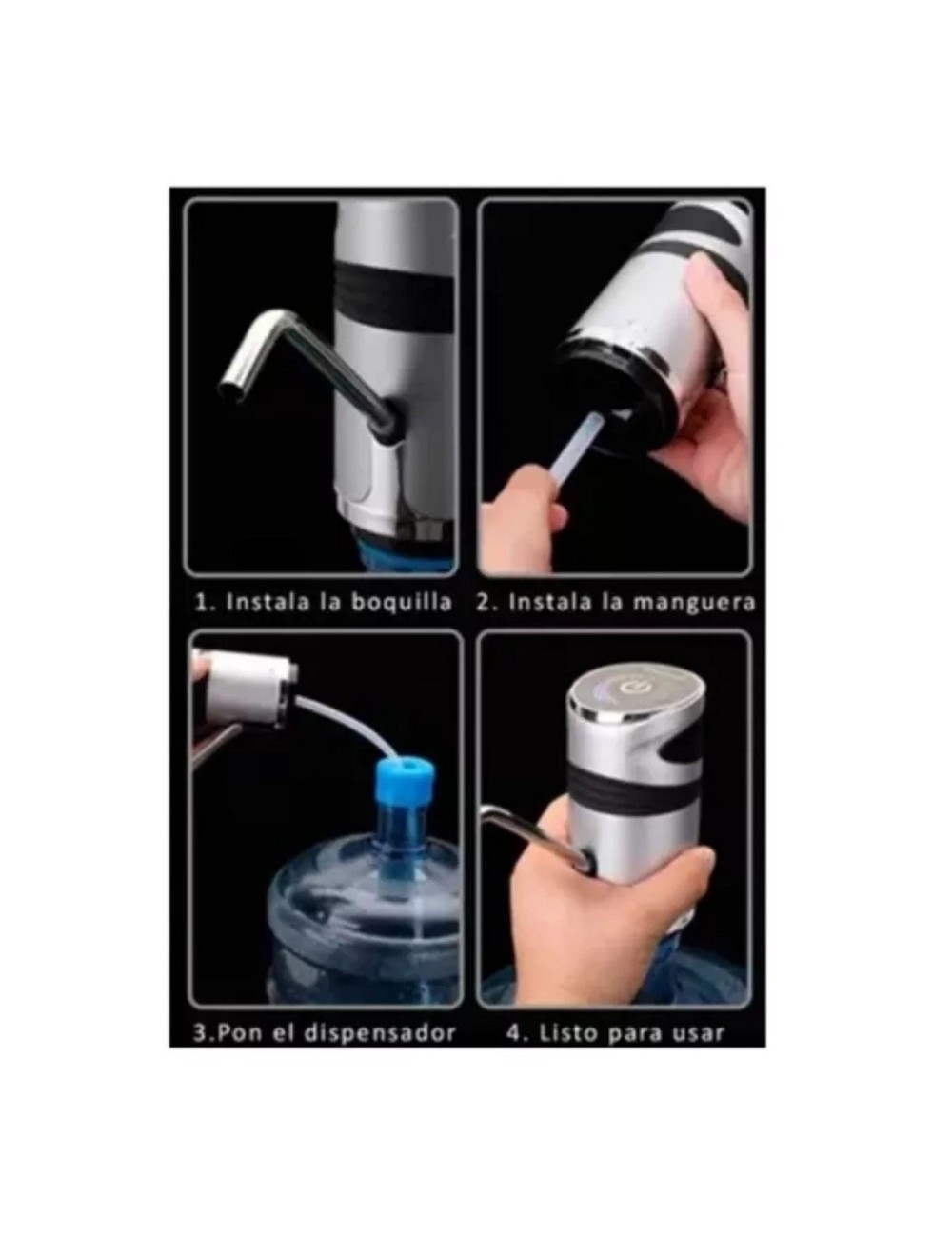 1. Instala la boquilla

2. Instala la manguera

3.Pon el dispensador

4. Listo para usar