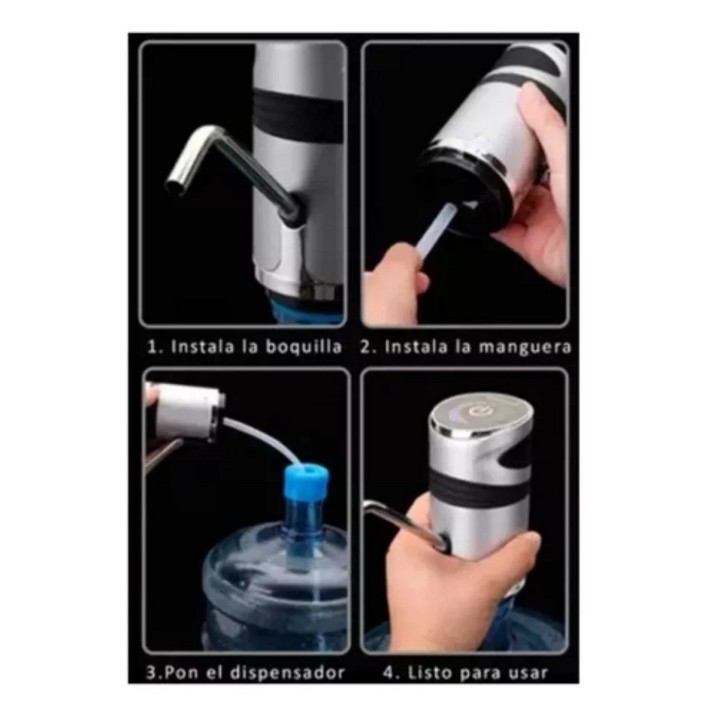 1. Instala la boquilla

2. Instala la manguera

3.Pon el dispensador

4. Listo para usar