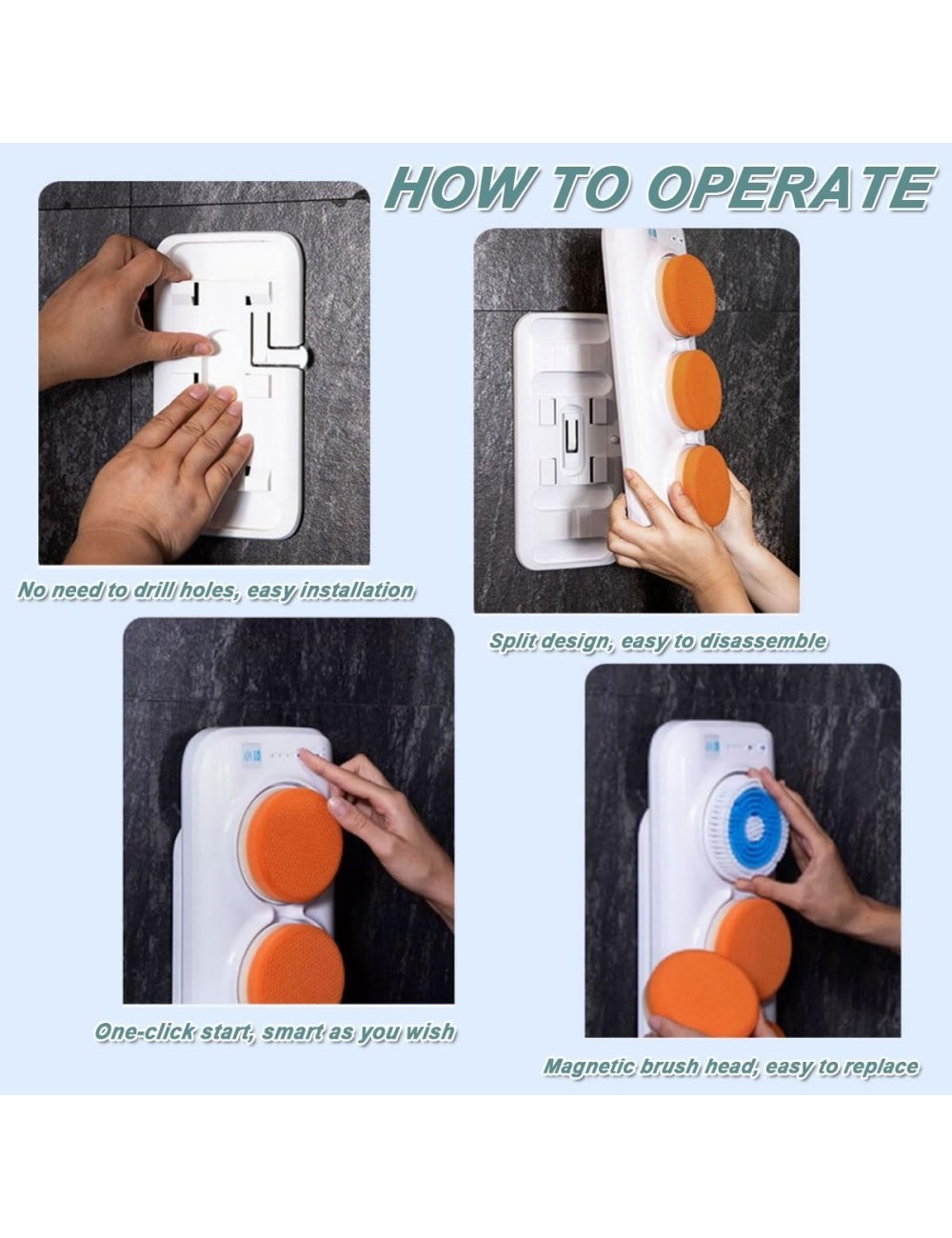 HOW TO OPERATE

No need to drill holes, easy installation

Split design, easy to disassemble

One-click start, smart as you wish

Magnetic brush head, easy to replace