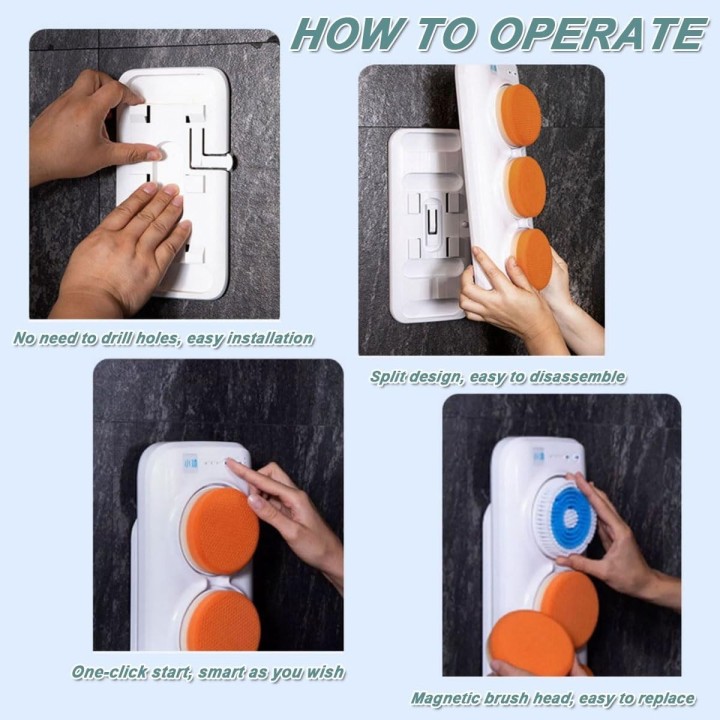 HOW TO OPERATE

No need to drill holes, easy installation

Split design, easy to disassemble

One-click start, smart as you wish

Magnetic brush head, easy to replace