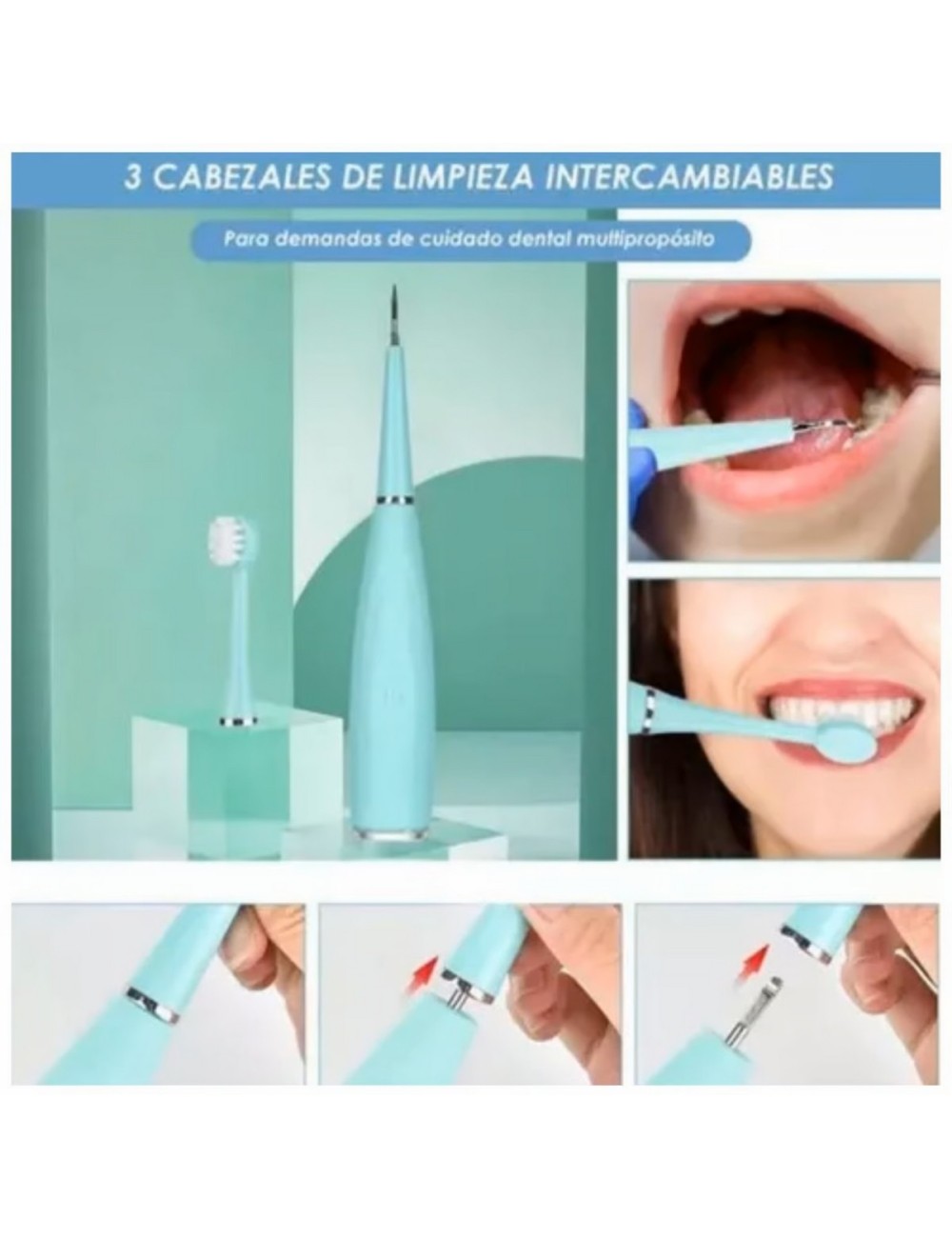 3 CABEZALES DE LIMPIEZA INTERCAMBIABLES

Para demandas de cuidado dental multipropósito