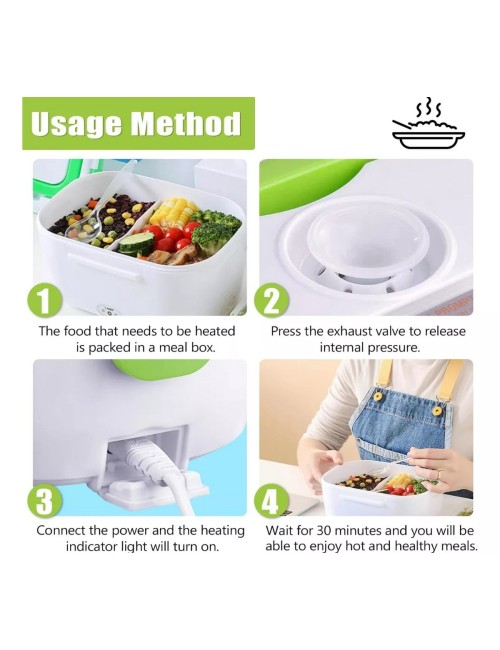 Usage Method

1
The food that needs to be heated is packed in a meal box.

2
Press the exhaust valve to release internal pressure.

3
Connect the power and the heating indicator light will turn on.

4
Wait for 30 minutes and you will be able to enjoy hot and healthy meals.