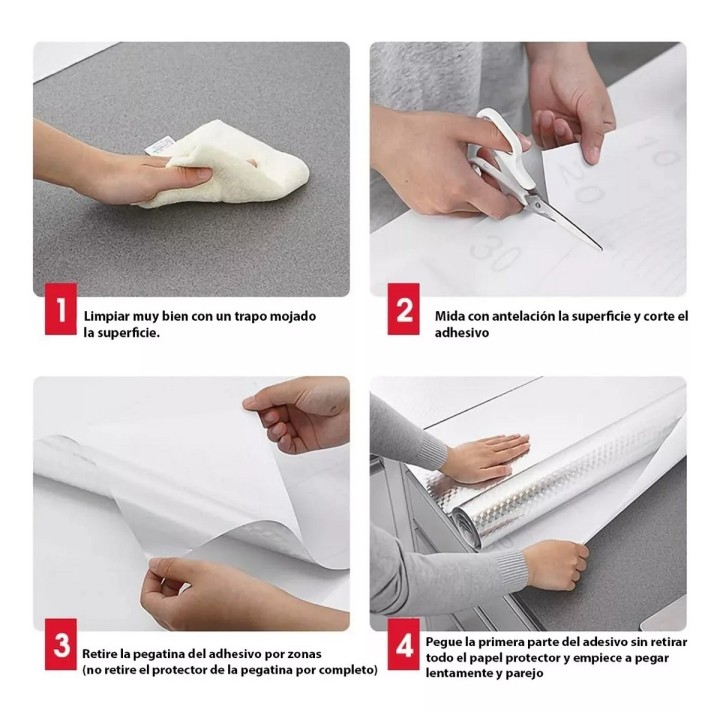 10
20
30

1 Limpiar muy bien con un trapo mojado la superficie.

2 Mida con antelación la superficie y corte el adhesivo

3 Retire la pegatina del adhesivo por zonas (no retire el protector de la pegatina por completo)

4 Pegue la primera parte del adesivo sin retirar todo el papel protector y empiece a pegar lentamente y parejo