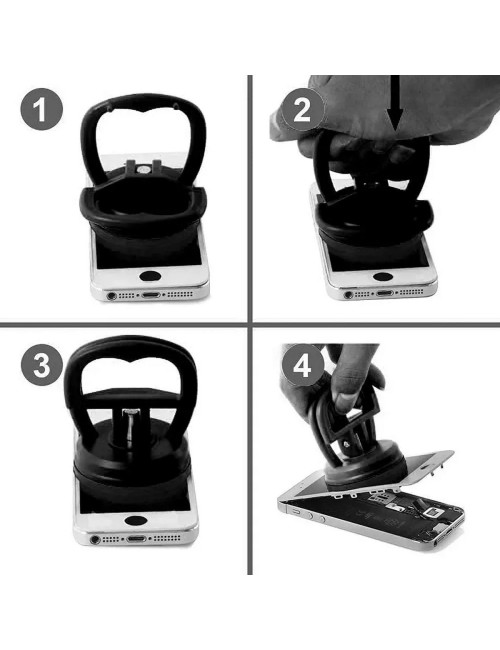 1

2

3

4