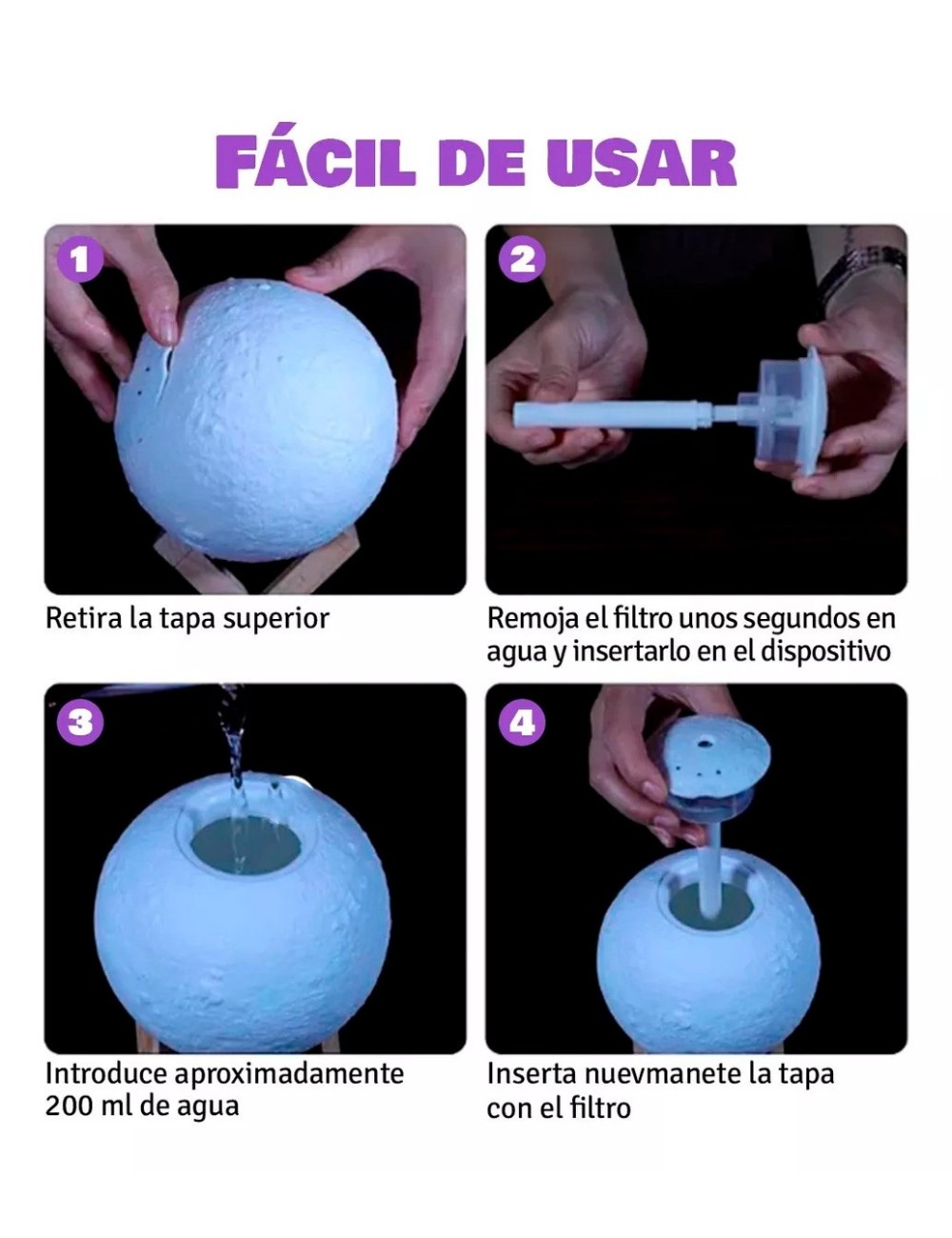 FÁCIL DE USAR

1

Retira la tapa superior

2

Remoja el filtro unos segundos en agua y insertarlo en el dispositivo

3

Introduce aproximadamente 200 ml de agua

4

Inserta nuevmanete la tapa con el filtro