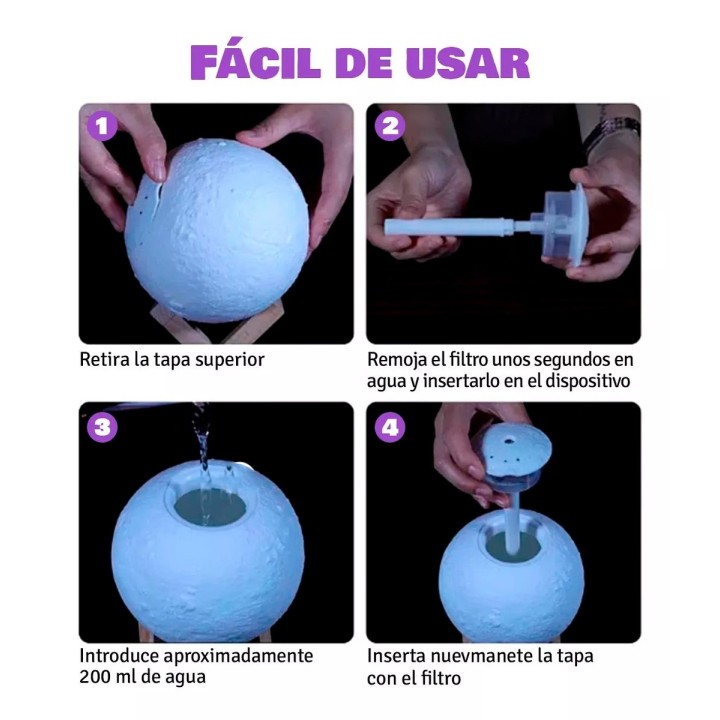 FÁCIL DE USAR

1

Retira la tapa superior

2

Remoja el filtro unos segundos en agua y insertarlo en el dispositivo

3

Introduce aproximadamente 200 ml de agua

4

Inserta nuevmanete la tapa con el filtro