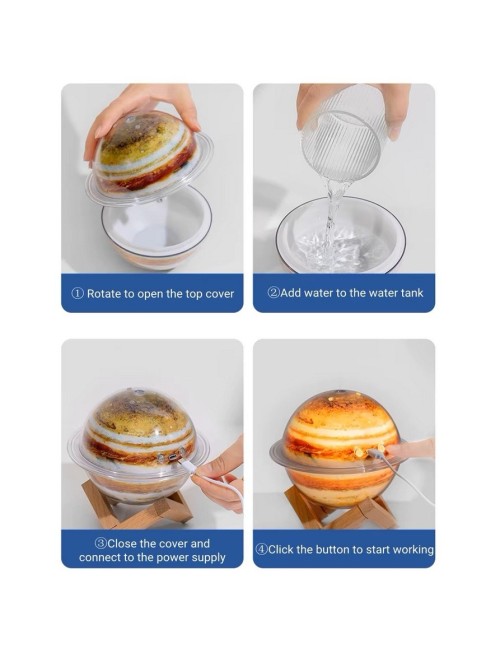 ① Rotate to open the top cover

②Add water to the water tank

③Close the cover and connect to the power supply

④Click the button to start working