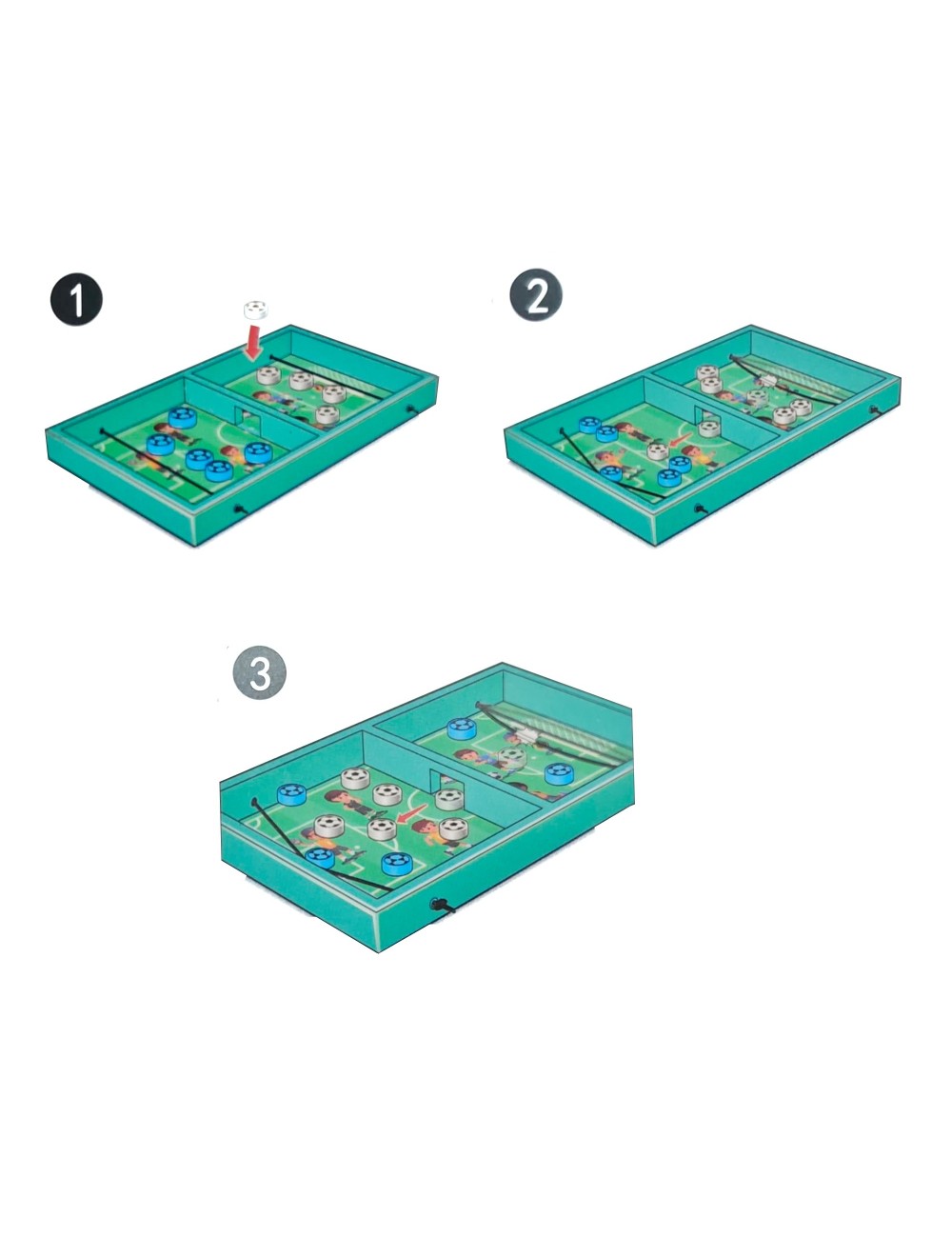 1

2

3