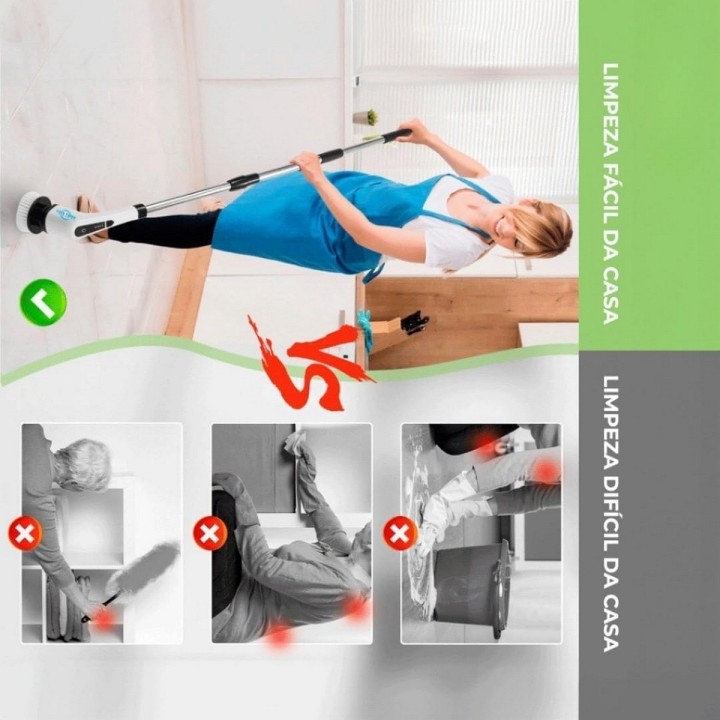 LIMPEZA FÁCIL DA CASA

VS

LIMPEZA DIFÍCIL DA CASA