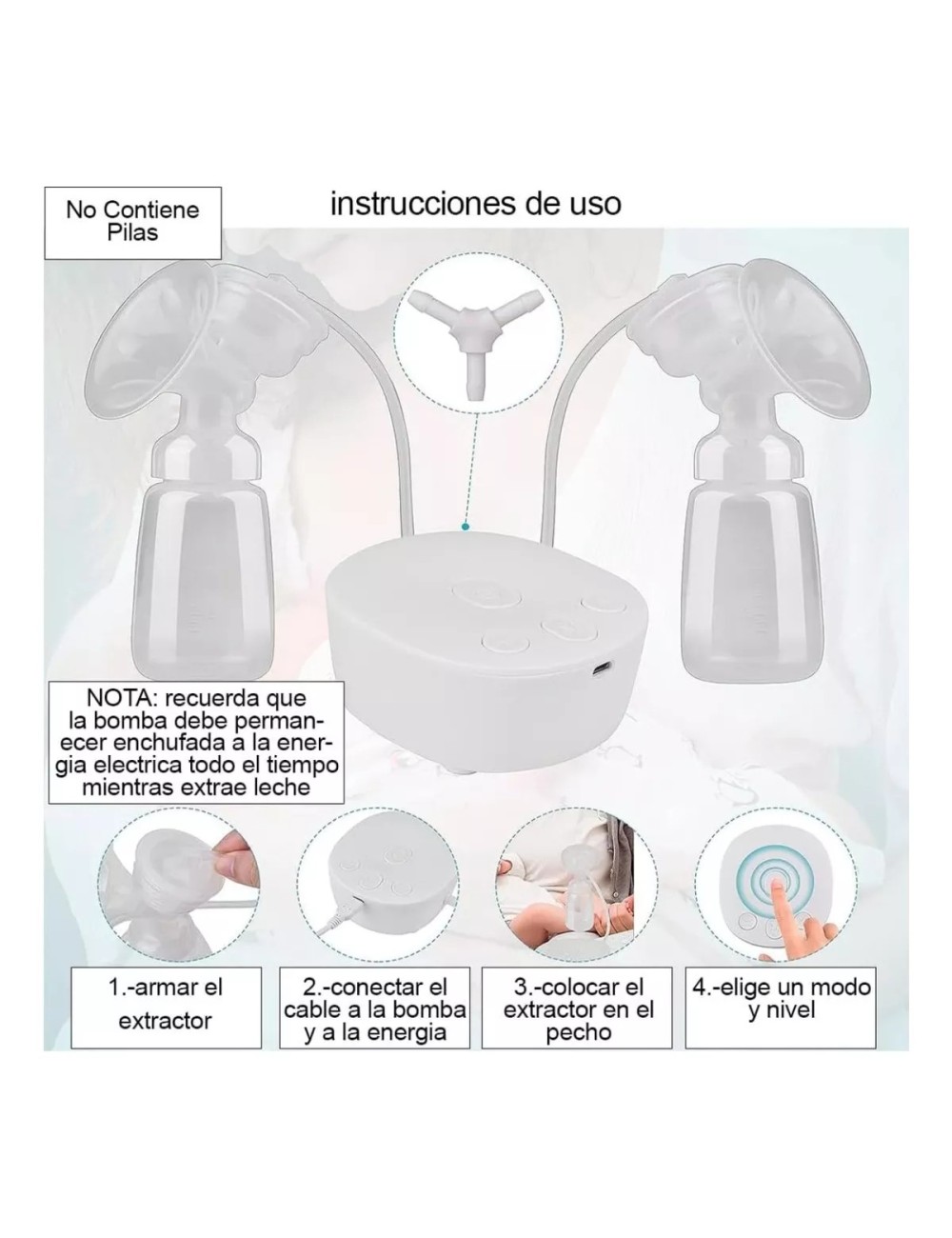 No Contiene Pilas

instrucciones de uso

NOTA: recuerda que la bomba debe permanecer enchufada a la energia electrica todo el tiempo mientras extrae leche

1.-armar el extractor

2.-conectar el cable a la bomba y a la energia

3.-colocar el extractor en el pecho

4.-elige un modo y nivel