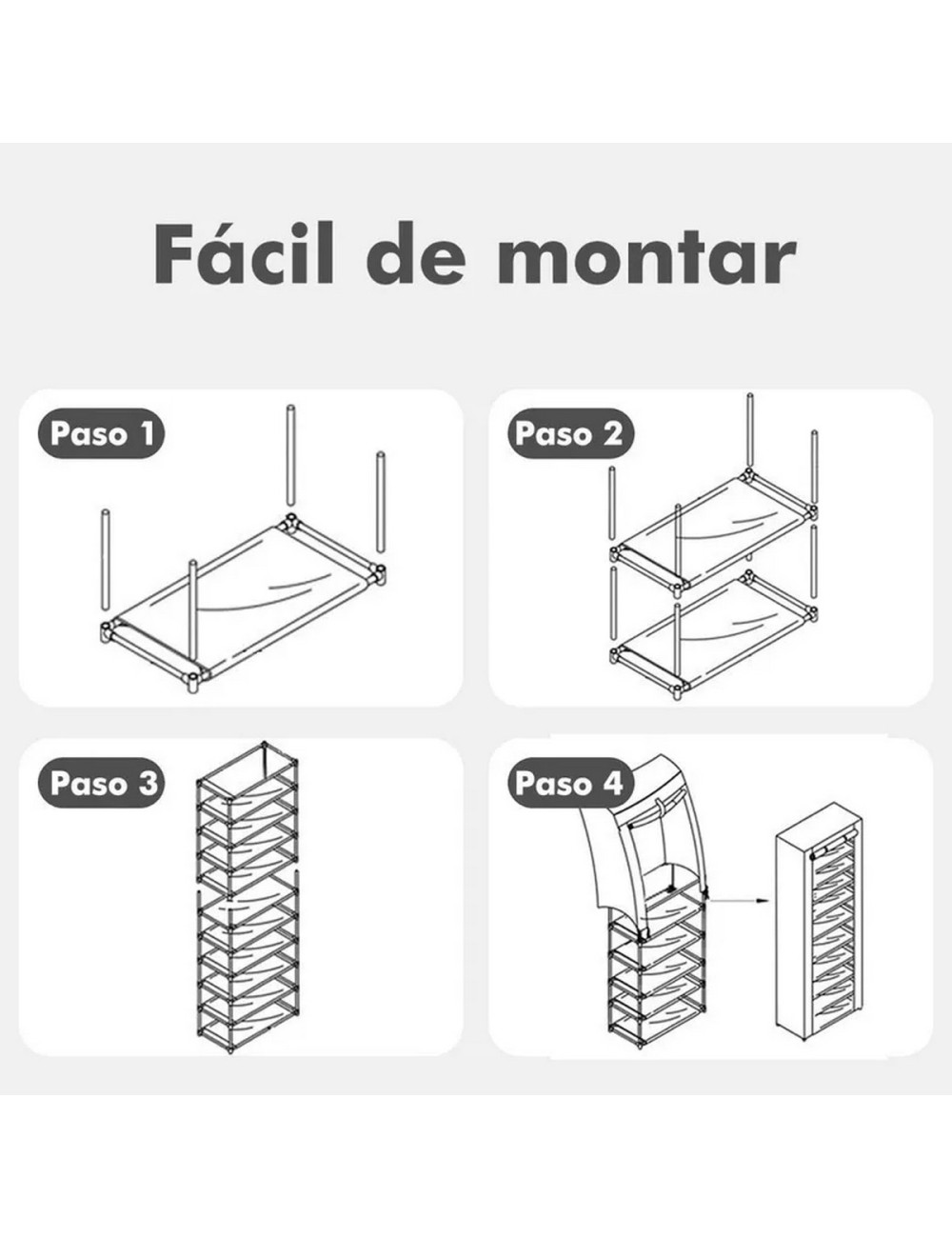 Fácil de montar

Paso 1

Paso 2

Paso 3

Paso 4