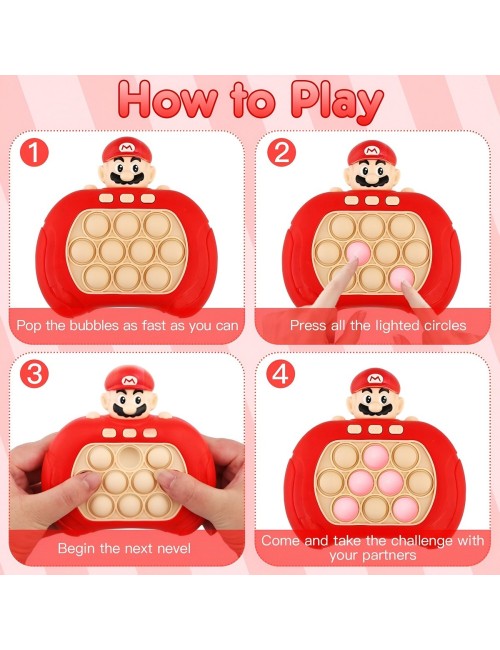 How to Play

1
M
Pop the bubbles as fast as you can

2
M
Press all the lighted circles

3
M
Begin the next nevel

4
M
Come and take the challenge with your partners