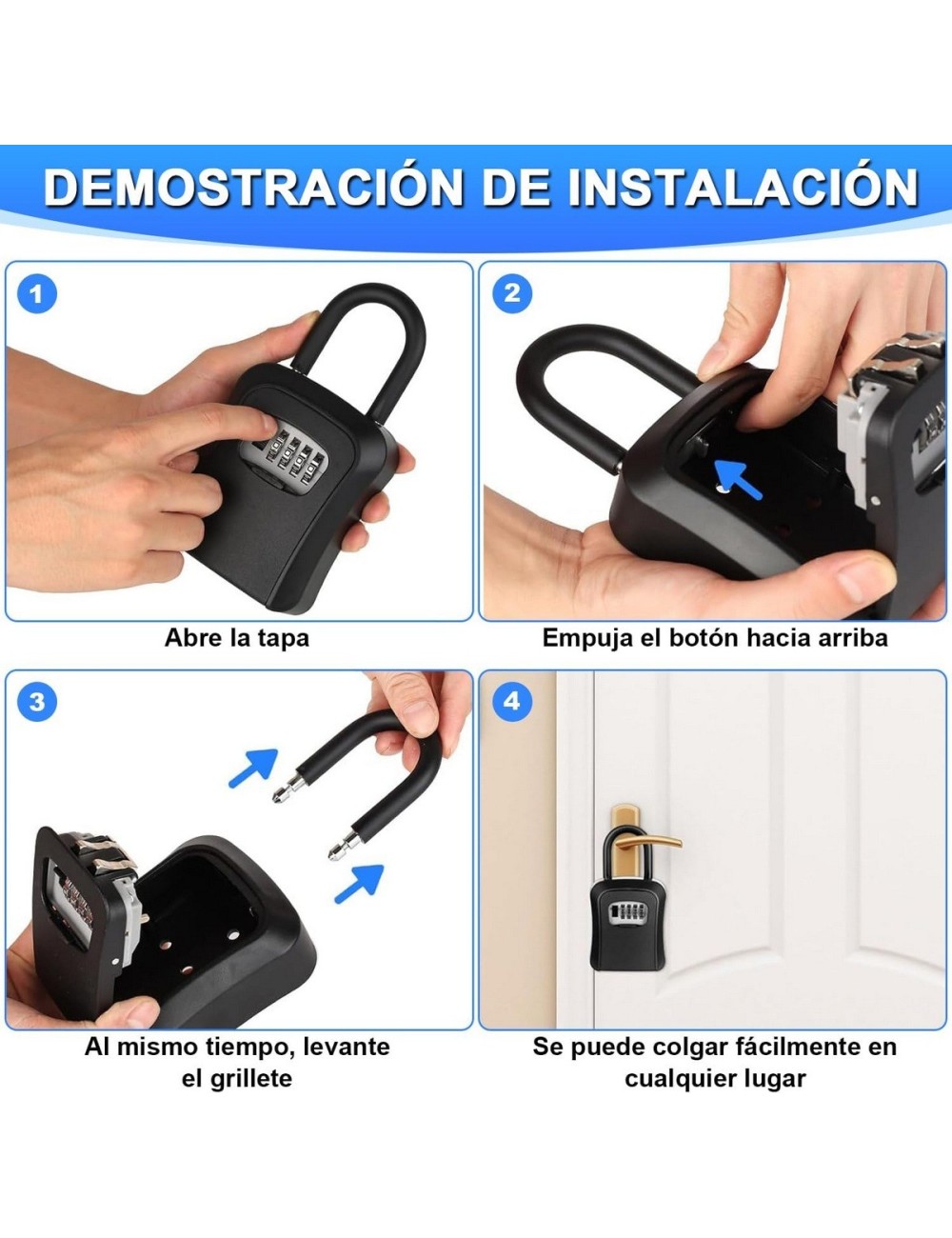 DEMOSTRACIÓN DE INSTALACIÓN

1

Abre la tapa

2

Empuja el botón hacia arriba

3

Al mismo tiempo, levante el grillete

4

Se puede colgar fácilmente en cualquier lugar