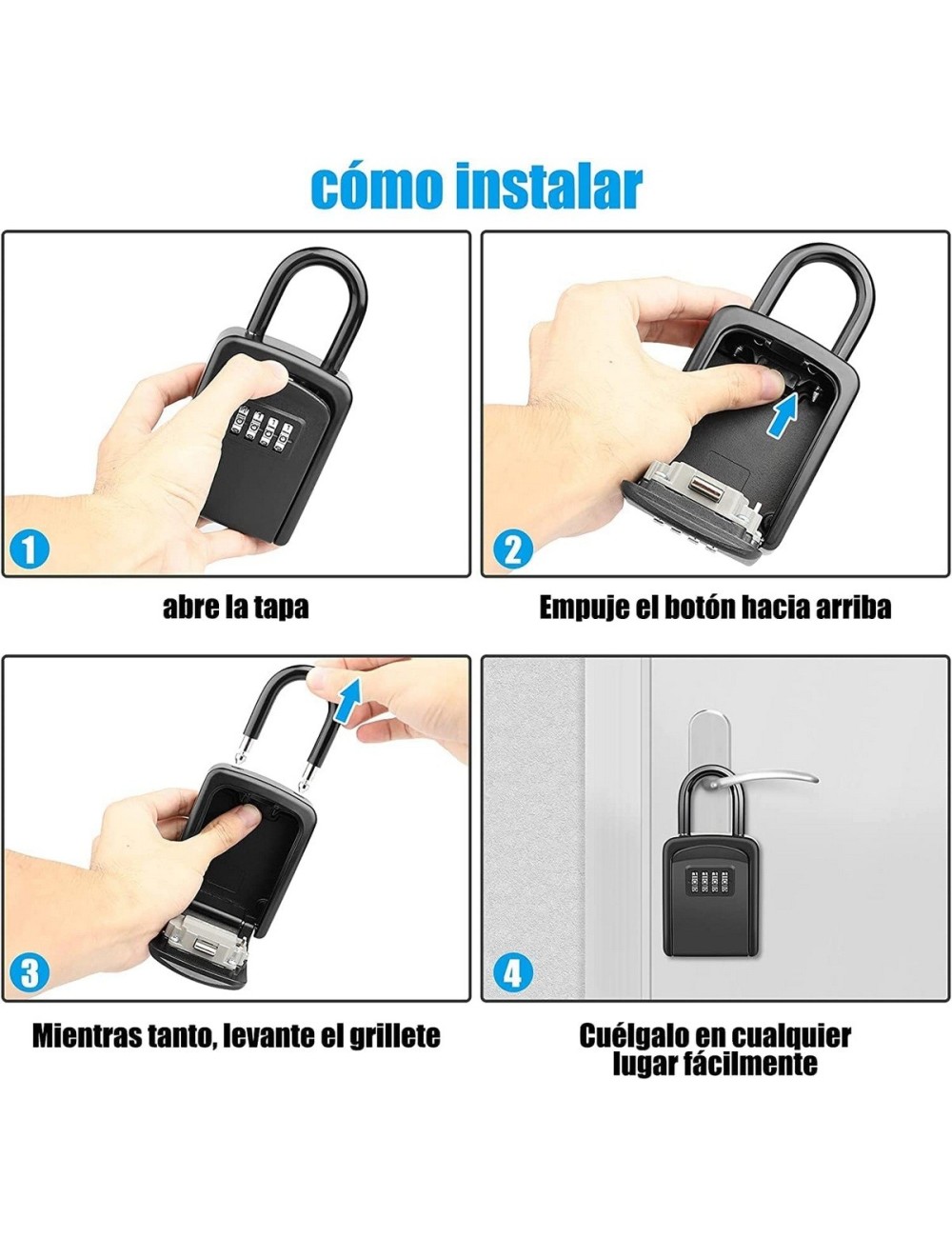 cómo instalar

1

abre la tapa

2

Empuje el botón hacia arriba

3

Mientras tanto, levante el grillete

4

Cuélgalo en cualquier lugar fácilmente