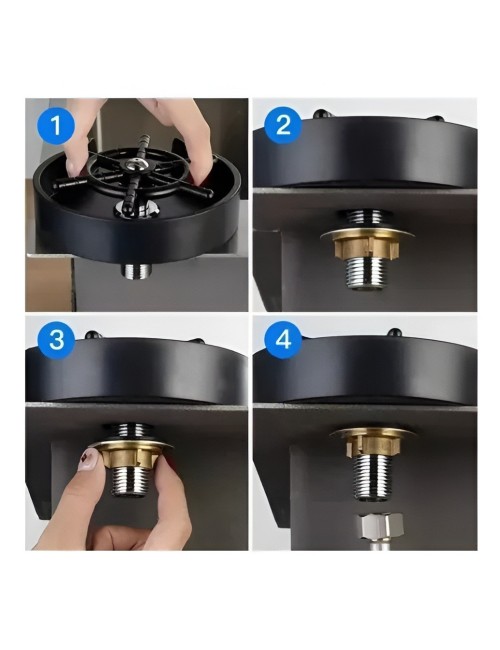 1

2

3

4