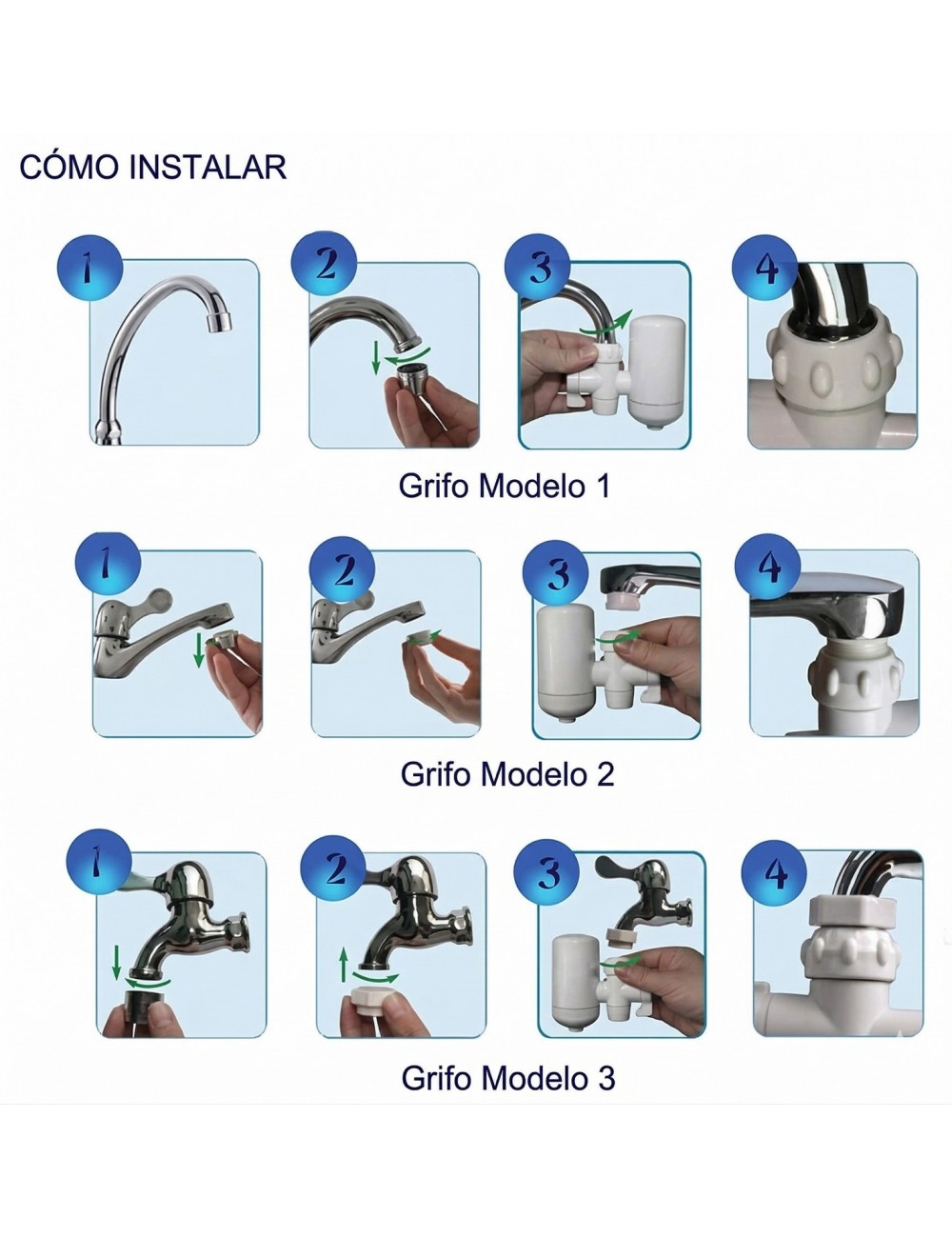 CÓMO INSTALAR

1 2 3 4

Grifo Modelo 1

1 2 3 4

Grifo Modelo 2

1 2 3 4

Grifo Modelo 3