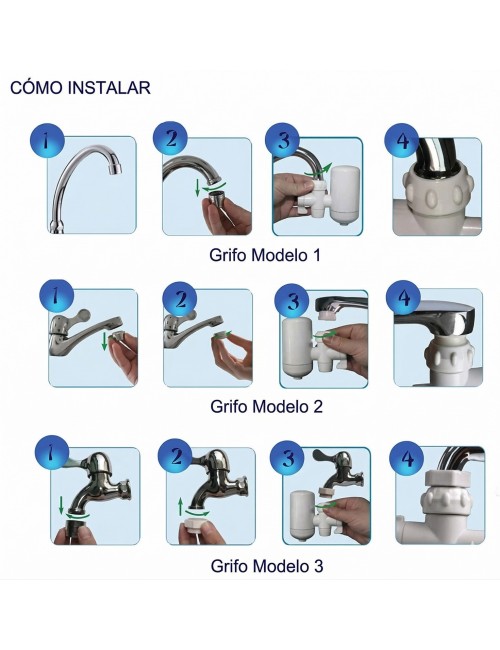 CÓMO INSTALAR

1 2 3 4

Grifo Modelo 1

1 2 3 4

Grifo Modelo 2

1 2 3 4

Grifo Modelo 3