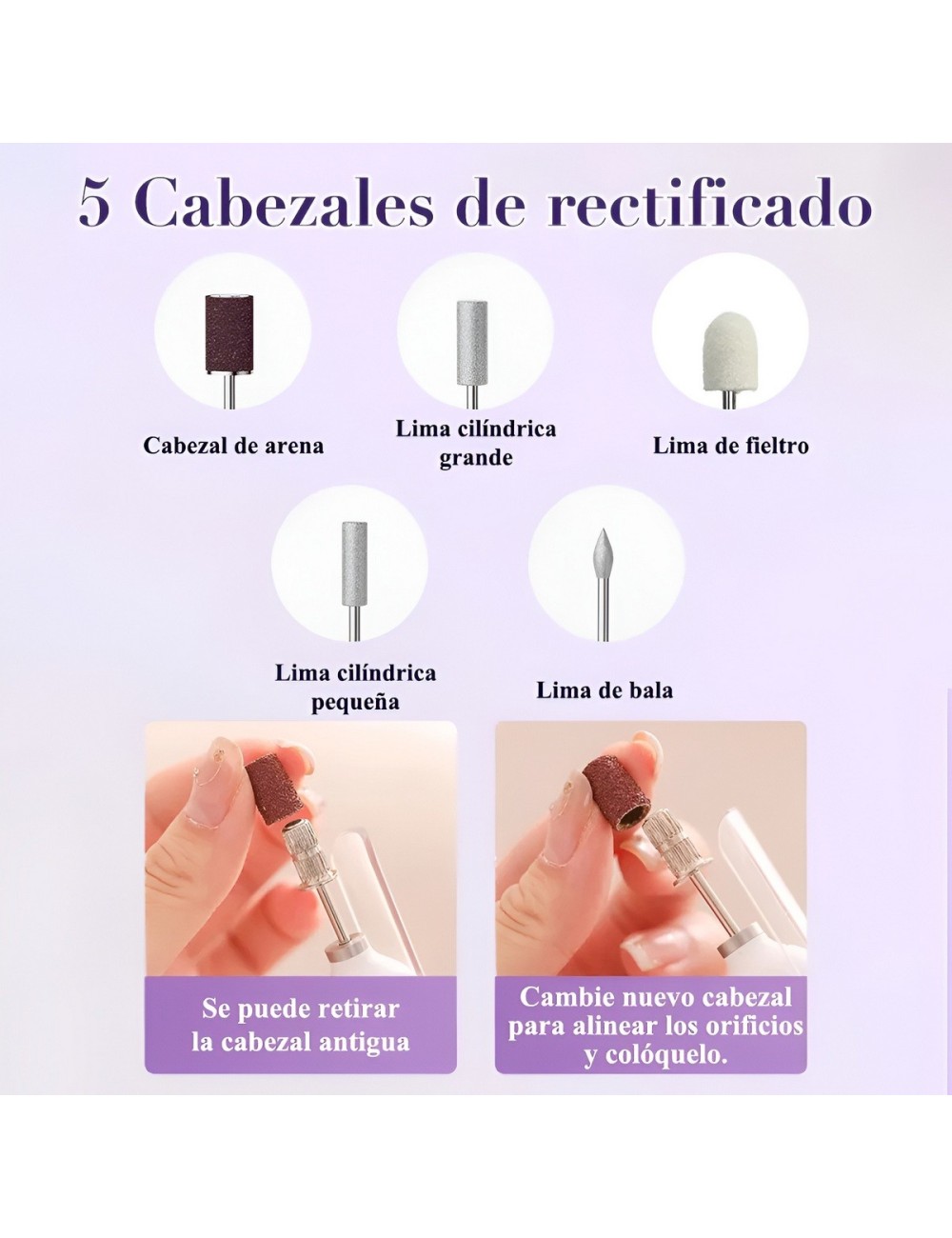 5 Cabezales de rectificado

Cabezal de arena

Lima cilíndrica grande

Lima de fieltro

Lima cilíndrica pequeña

Lima de bala

Se puede retirar la cabezal antigua

Cambie nuevo cabezal para alinear los orificios y colóquelo.