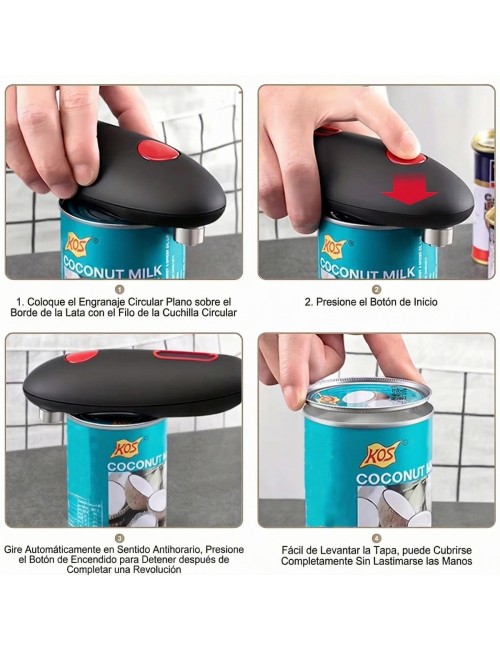 KOS
COCONUT MILK

1

1. Coloque el Engranaje Circular Plano sobre el Borde de la Lata con el Filo de la Cuchilla Circular

KOS
COCONUT MILK

2

2. Presione el Botón de Inicio

KOS
COCONUT M

3

Gire Automáticamente en Sentido Antihorario, Presione el Botón de Encendido para Detener después de Completar una Revolución

KOS
COCONUT M

4

Fácil de Levantar la Tapa, puede Cubrirse Completamente Sin Lastimarse las Manos